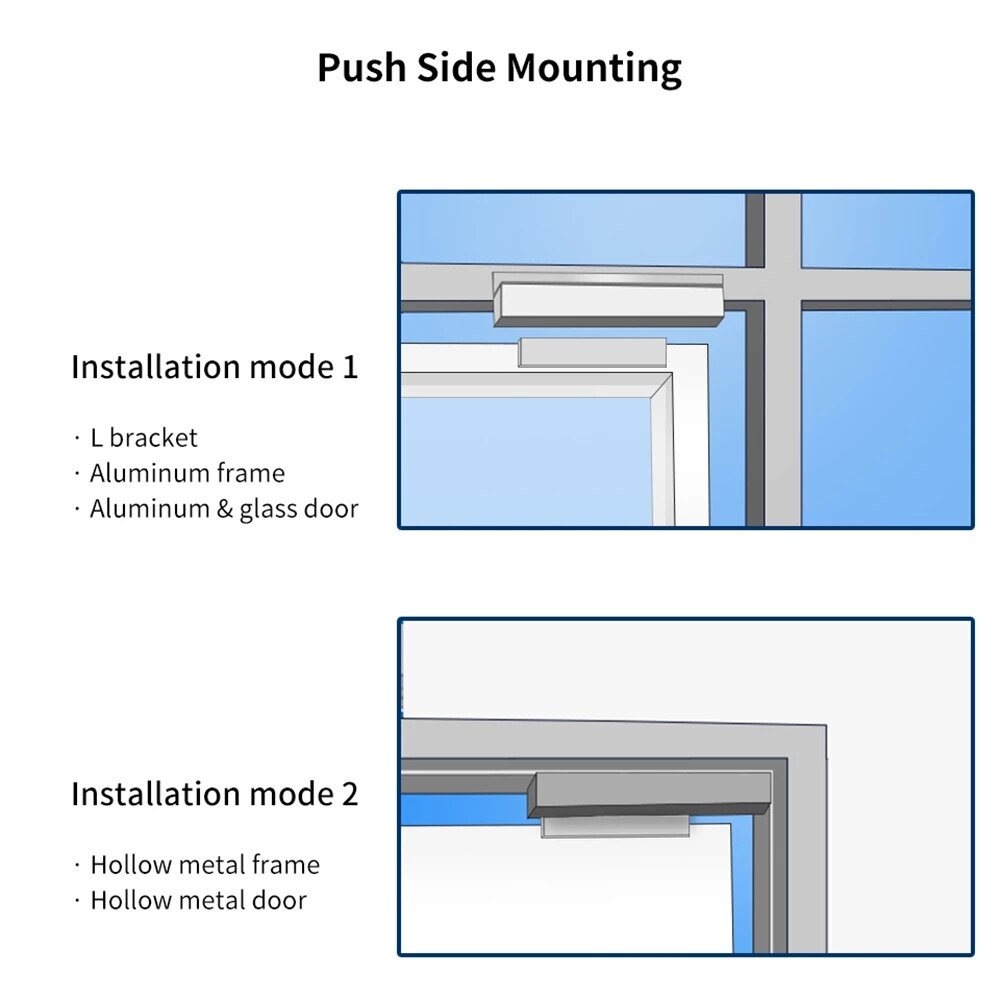 Push Side Mounting

Installation mode 1

· L bracket
· Aluminum frame
· Aluminum & glass door

Installation mode 2

· Hollow metal frame
· Hollow metal door