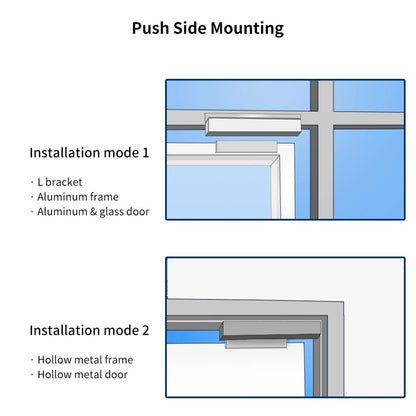 Push Side Mounting

Installation mode 1

· L bracket
· Aluminum frame
· Aluminum & glass door

Installation mode 2

· Hollow metal frame
· Hollow metal door