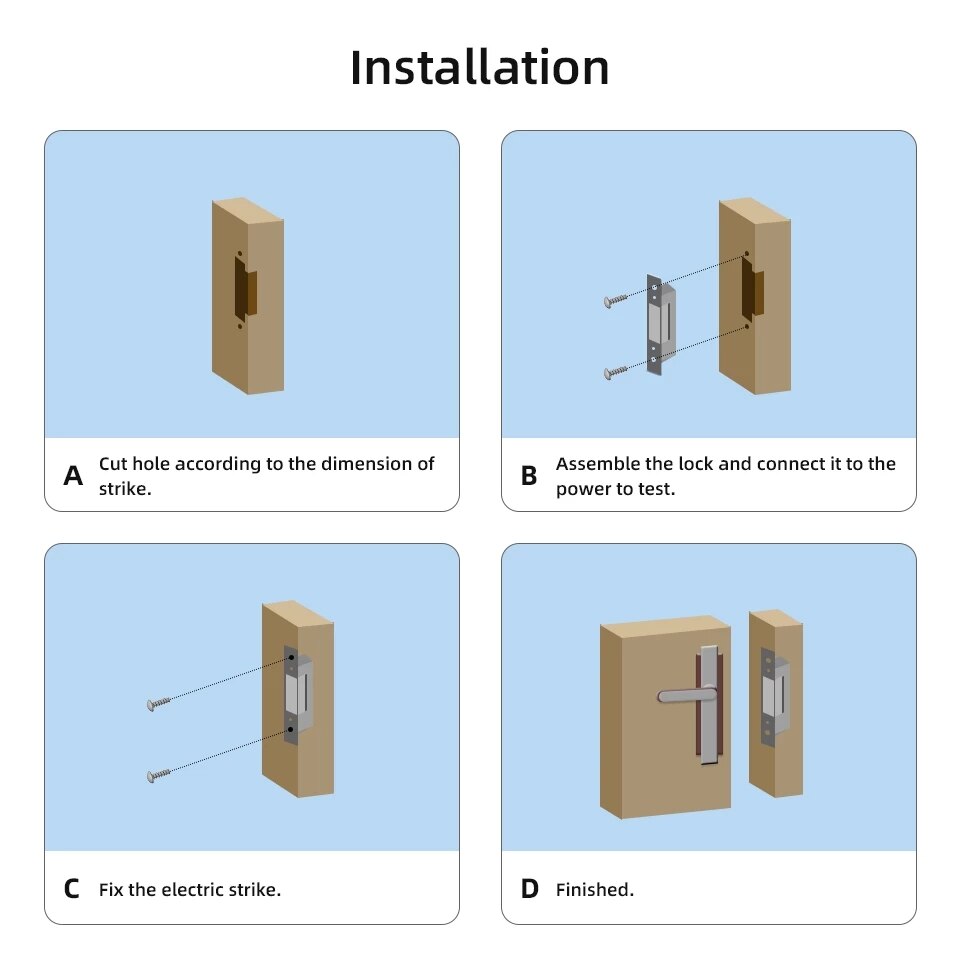 Installation

A Cut hole according to the dimension of strike.

B Assemble the lock and connect it to the power to test.

C Fix the electric strike.

D Finished.