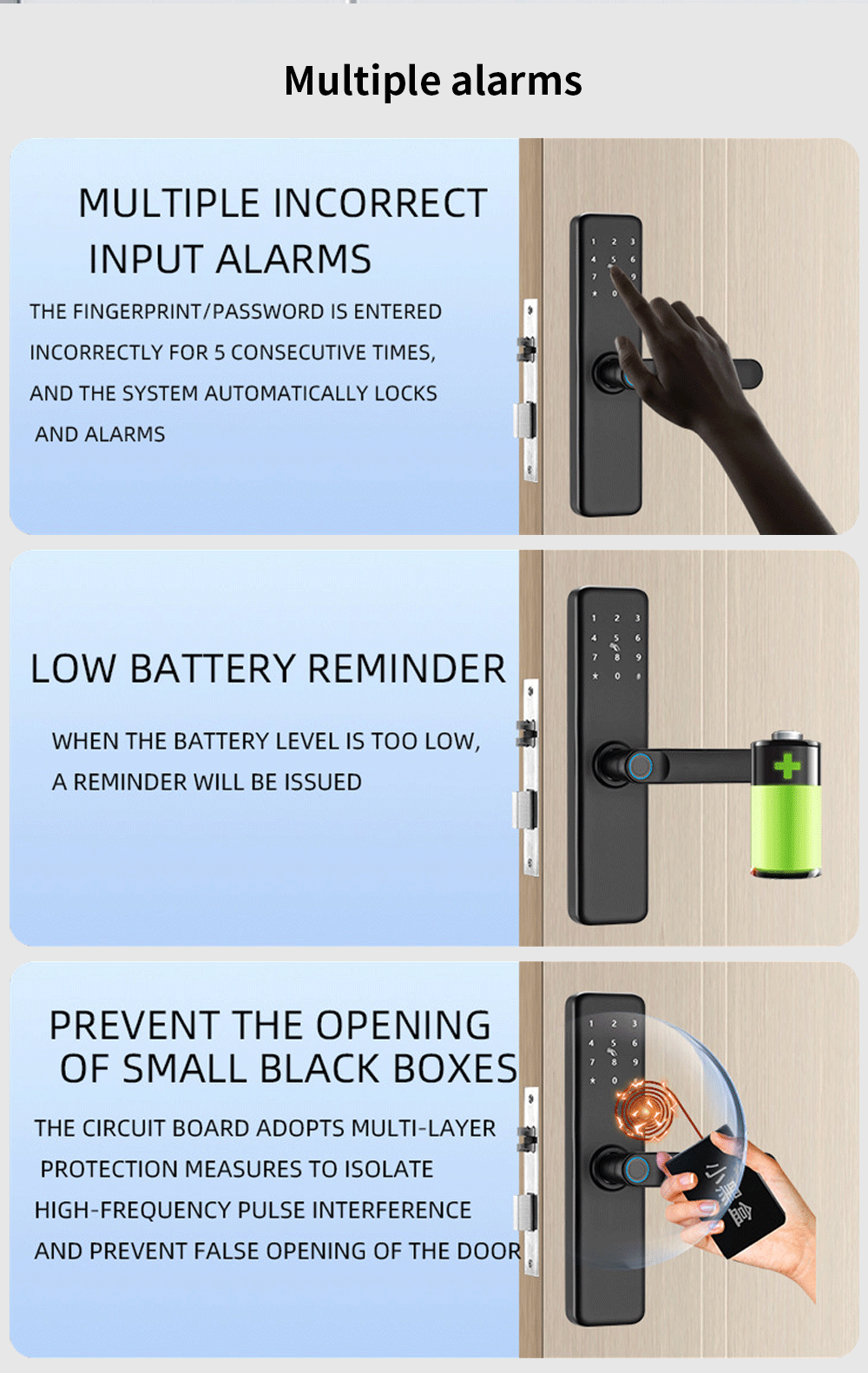 Multiple alarms

MULTIPLE INCORRECT INPUT ALARMS

THE FINGERPRINT/PASSWORD IS ENTERED INCORRECTLY FOR 5 CONSECUTIVE TIMES, AND THE SYSTEM AUTOMATICALLY LOCKS AND ALARMS

1 2 3
4 5 6
7 8 9
* 0

LOW BATTERY REMINDER

WHEN THE BATTERY LEVEL IS TOO LOW, A REMINDER WILL BE ISSUED

1 2 3
4 5 6
7 8 9
* 0 #

PREVENT THE OPENING OF SMALL BLACK BOXES

THE CIRCUIT BOARD ADOPTS MULTI-LAYER PROTECTION MEASURES TO ISOLATE HIGH-FREQUENCY PULSE INTERFERENCE AND PREVENT FALSE OPENING OF THE DOOR

1 2 3
4 5 6
7 8 9
* 0

小黑盒